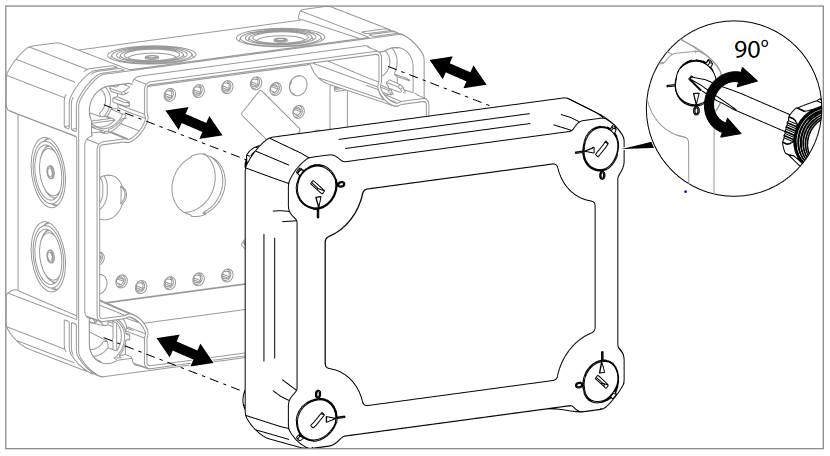 90°